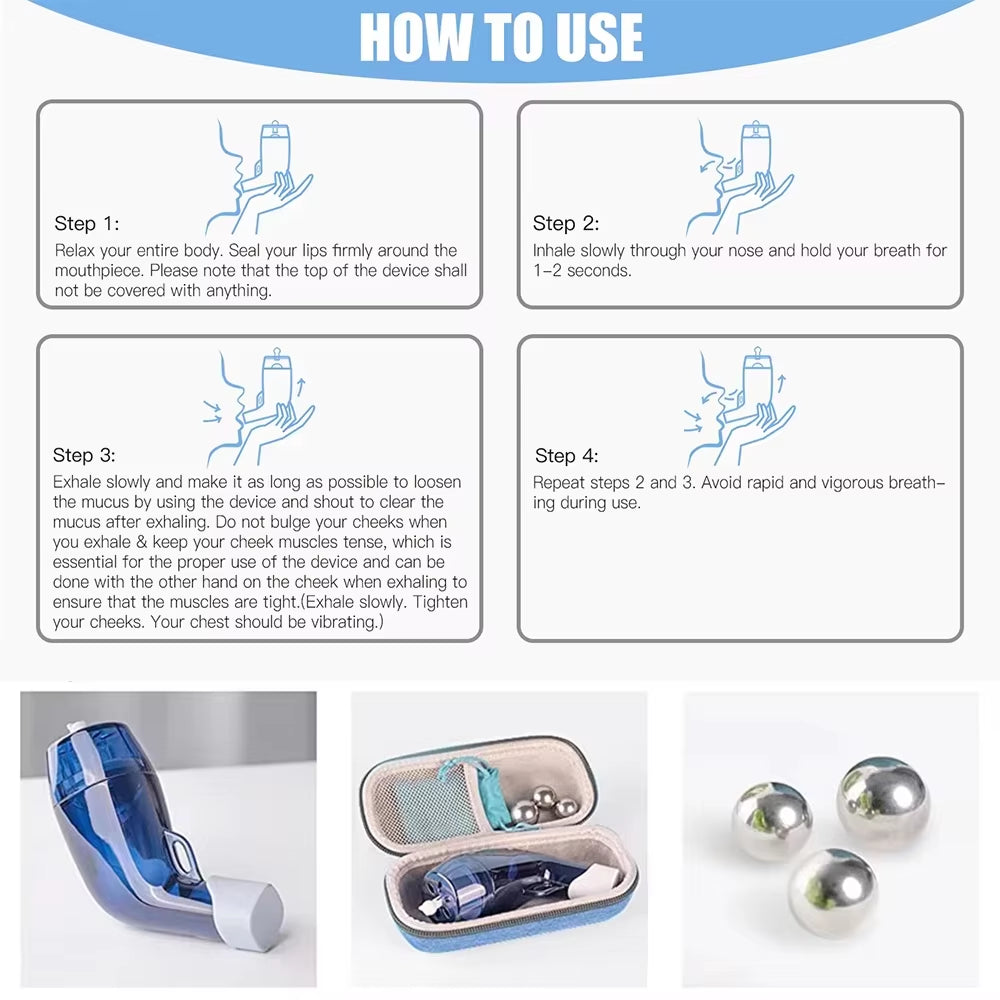 HOW TO USE

Step 1:
Relax your entire body. Seal your lips firmly around the mouthpiece. Please note that the top of the device shall not be covered with anything.

Step 2:
Inhale slowly through your nose and hold your breath for 1-2 seconds.

Step 3:
Exhale slowly and make it as long as possible to loosen the mucus by using the device and shout to clear the mucus after exhaling. Do not bulge your cheeks when you exhale & keep your cheek muscles tense, which is essential for the proper use of the device and can be done with the other hand on the cheek when exhaling to ensure that the muscles are tight.(Exhale slowly. Tighten your cheeks. Your chest should be vibrating.)

Step 4:
Repeat steps 2 and 3. Avoid rapid and vigorous breathing during use.